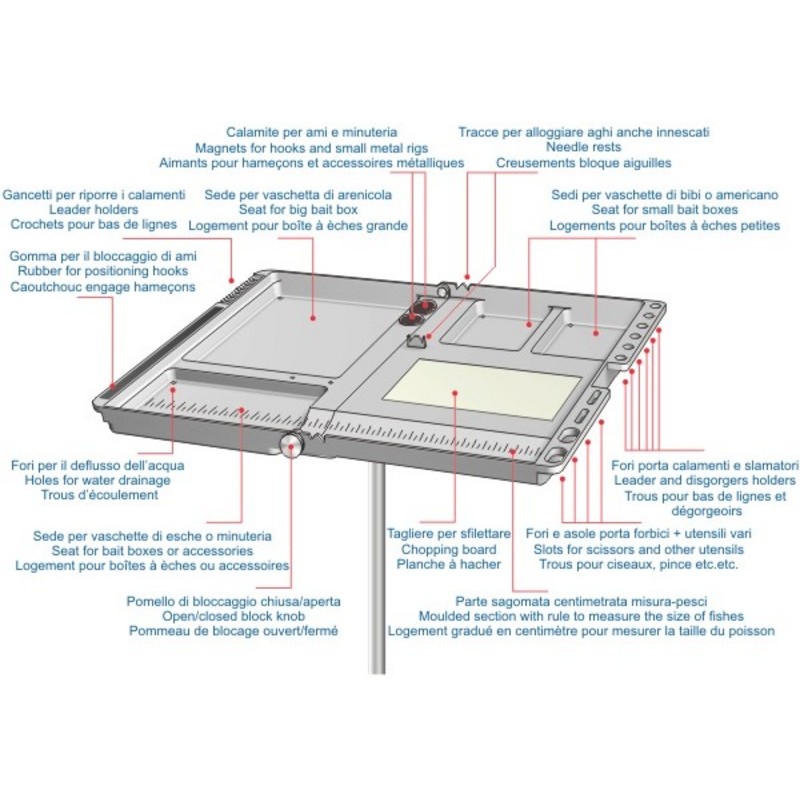 Calamite per ami e minuteria
Magnets for hooks and small metal rigs
Aimants pour hameçons et accessoires métalliques

Tracce per alloggiare aghi anche innescati
Needle rests
Creusements bloque aiguilles

Gancetti per riporre i calamenti
Leader holders
Crochets pour bas de lignes

Sede per vaschetta di arenicola
Seat for big bait box
Logement pour boîte à èches grande

Sedi per vaschette di bibi o americano
Seat for small bait boxes
Logements pour boîtes à èches petites

Gomma per il bloccaggio di ami
Rubber for positioning hooks
Caoutchouc engage hameçons

Fori per il deflusso dell'acqua
Holes for water drainage
Trous d'écoulement

Fori porta calamenti e slamatori
Leader and disgorgers holders
Trous pour bas de lignes et dégorgeoirs

Sede per vaschette di esche o minuteria
Seat for bait boxes or accessories
Logement pour boîtes à èches ou accessoires

Tagliere per sfilettare
Chopping board
Planche à hacher

Fori e asole porta forbici + utensili vari
Slots for scissors and other utensils
Trous pour ciseaux, pince etc.etc.

Pomello di bloccaggio chiusa/aperta
Open/closed block knob
Pommeau de blocage ouvert/fermé

Parte sagomata centimetrata misura-pesci
Moulded section with rule to measure the size of fishes
Logement gradué en centimètre pour mesurer la taille du poisson